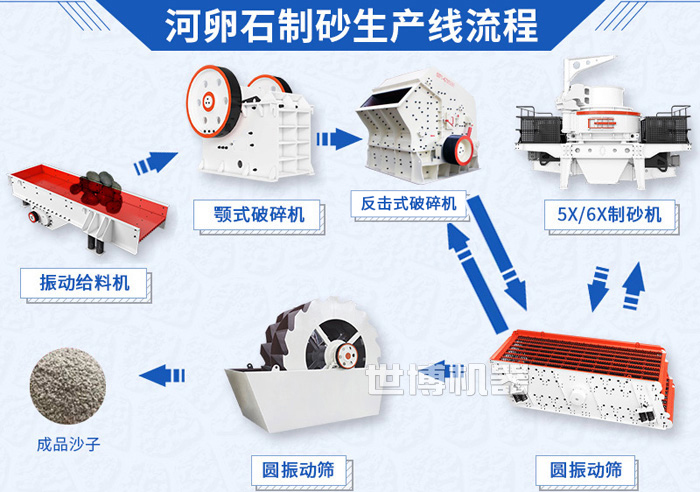 河卵石制砂生产线流程

颚式破碎机

反击式破碎机

5X/6X制砂机

振动给料机

世博机器

成品沙子

圆振动筛

圆振动筛